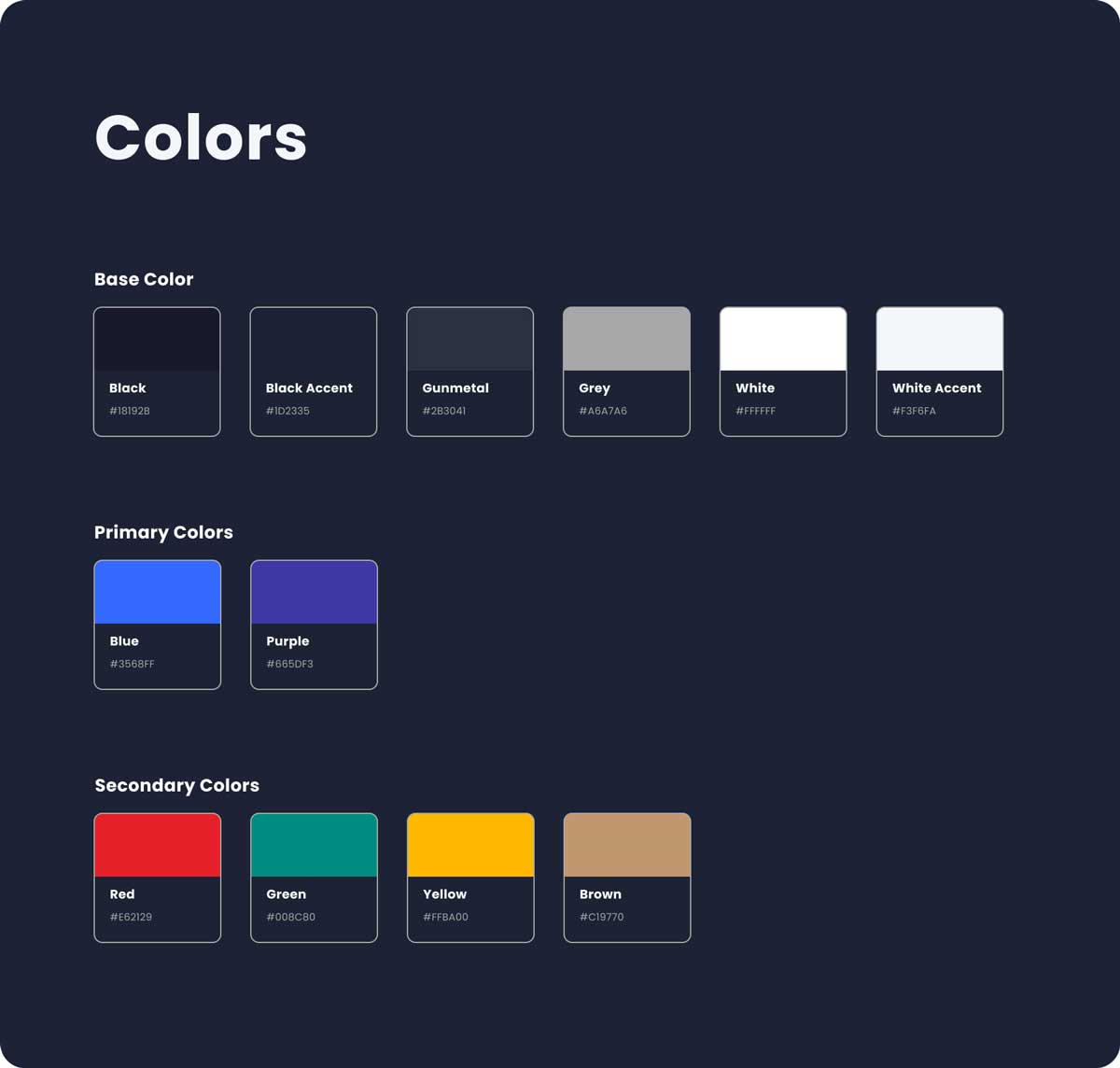 Colors

Base Color

Black
#18192B

Black Accent
#1D2335

Gunmetal
#2B3041

Grey
#A6A7A6

White
#FFFFFF

White Accent
#F3F6FA

Primary Colors

Blue
#3568FF

Purple
#665DF3

Secondary Colors

Red
#E62129

Green
#008C80

Yellow
#FFBA00

Brown
#C19770